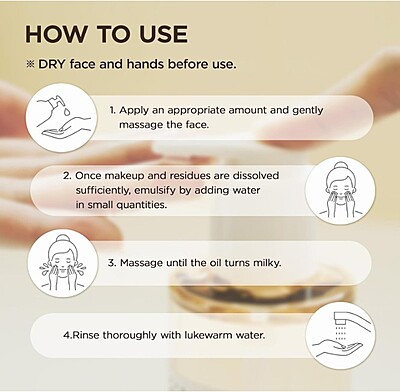 HOW TO USE

※ DRY face and hands before use.

1. Apply an appropriate amount and gently massage the face.

2. Once makeup and residues are dissolved sufficiently, emulsify by adding water in small quantities.

3. Massage until the oil turns milky.

4.Rinse thoroughly with lukewarm water.